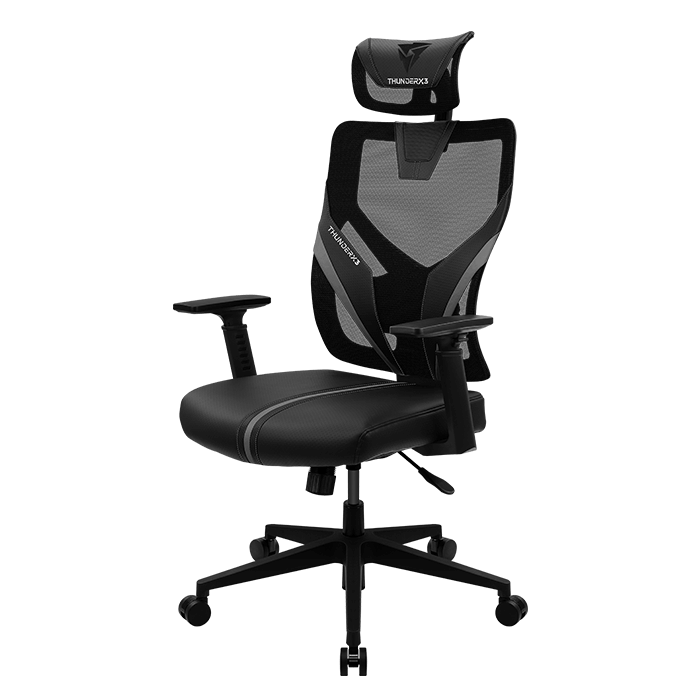 THUNDERX3

THUNDERX3