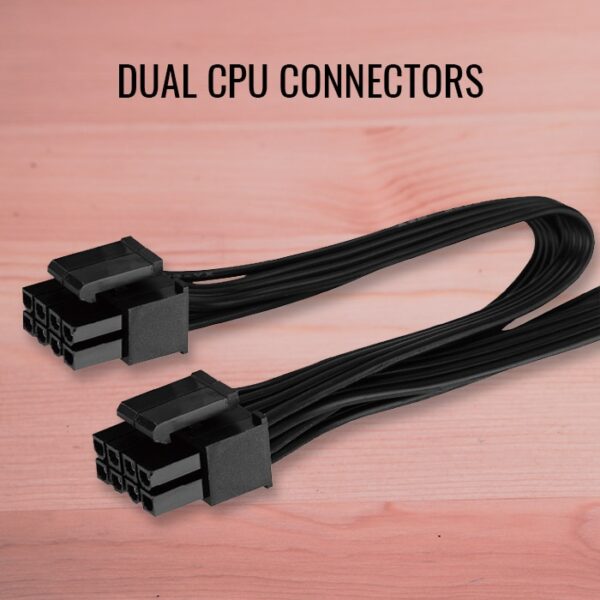 DUAL CPU CONNECTORS