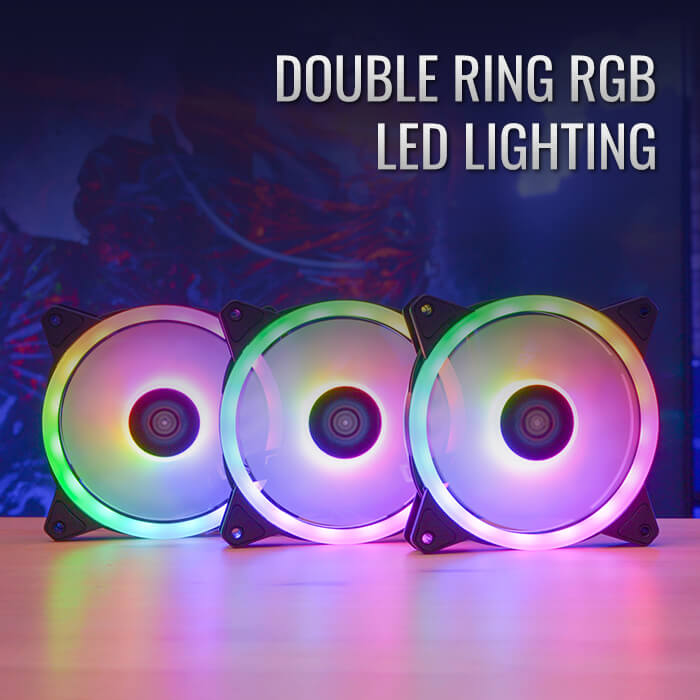 DOUBLE RING RGB
LED LIGHTING