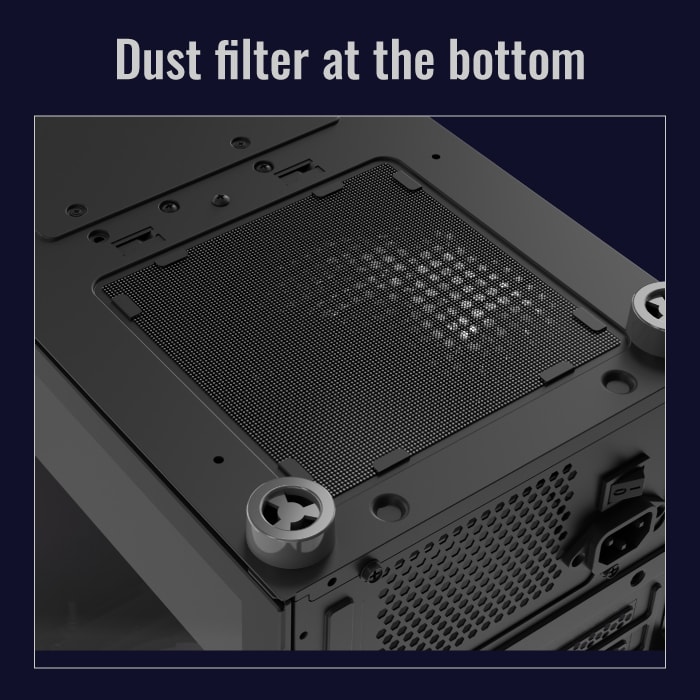 Dust filter at the bottom