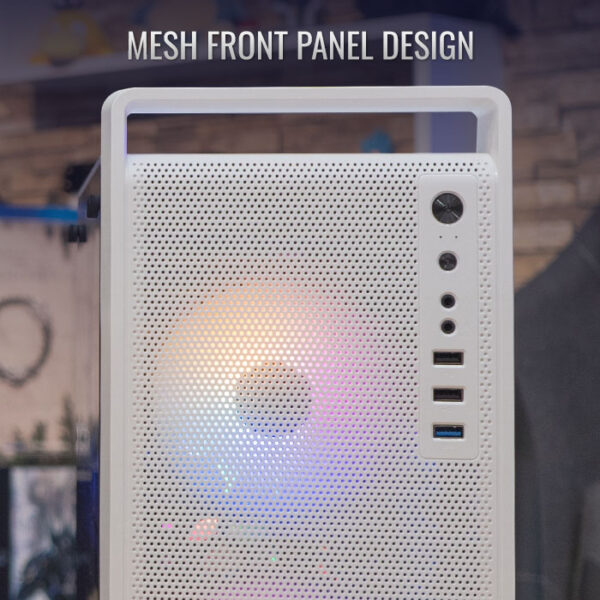 MESH FRONT PANEL DESIGN