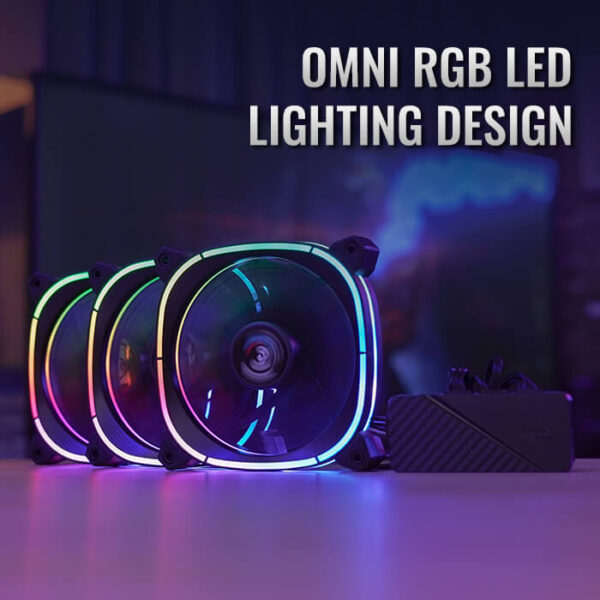 OMNI RGB LED
LIGHTING DESIGN