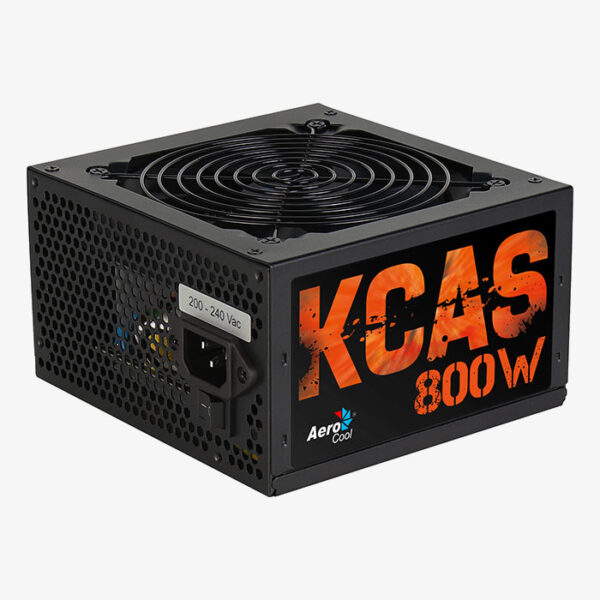 200 - 240 Vac

KCAS
800W

Aero
Cool