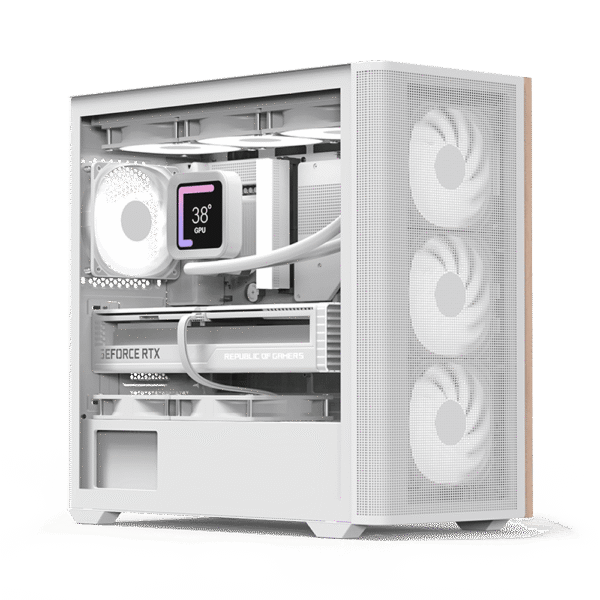 38°
GPU

GEFORCE RTX
REPUBLIC OF GAMERS