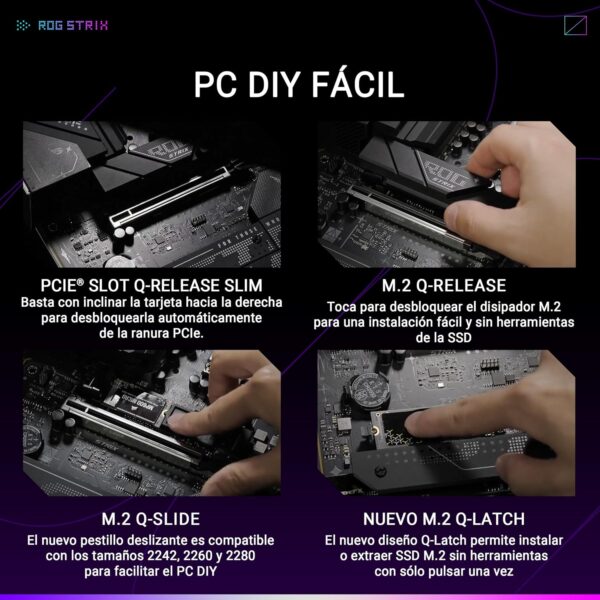 ROG STRIX

PC DIY FÁCIL

PCIE® SLOT Q-RELEASE SLIM
Basta con inclinar la tarjeta hacia la derecha para desbloquearla automáticamente de la ranura PCIe.

M.2 Q-RELEASE
Toca para desbloquear el disipador M.2 para una instalación fácil y sin herramientas de la SSD

M.2 Q-SLIDE
El nuevo pestillo deslizante es compatible con los tamaños 2242, 2260 y 2280 para facilitar el PC DIY

NUEVO M.2 Q-LATCH
El nuevo diseño Q-Latch permite instalar o extraer SSD M.2 sin herramientas con sólo pulsar una vez